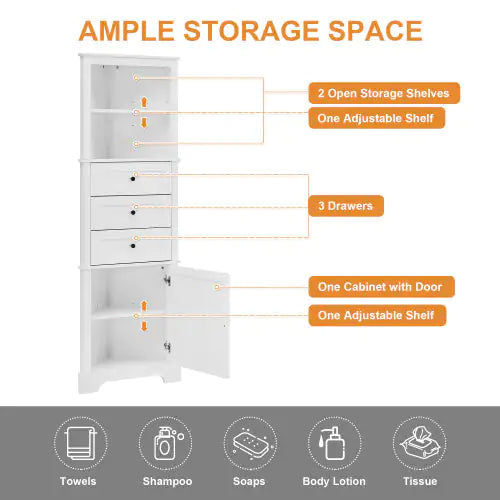 AMPLE STORAGE SPACE

2 Open Storage Shelves

One Adjustable Shelf

3 Drawers

One Cabinet with Door

One Adjustable Shelf

Towels

Shampoo

Soaps

Body Lotion

Tissue